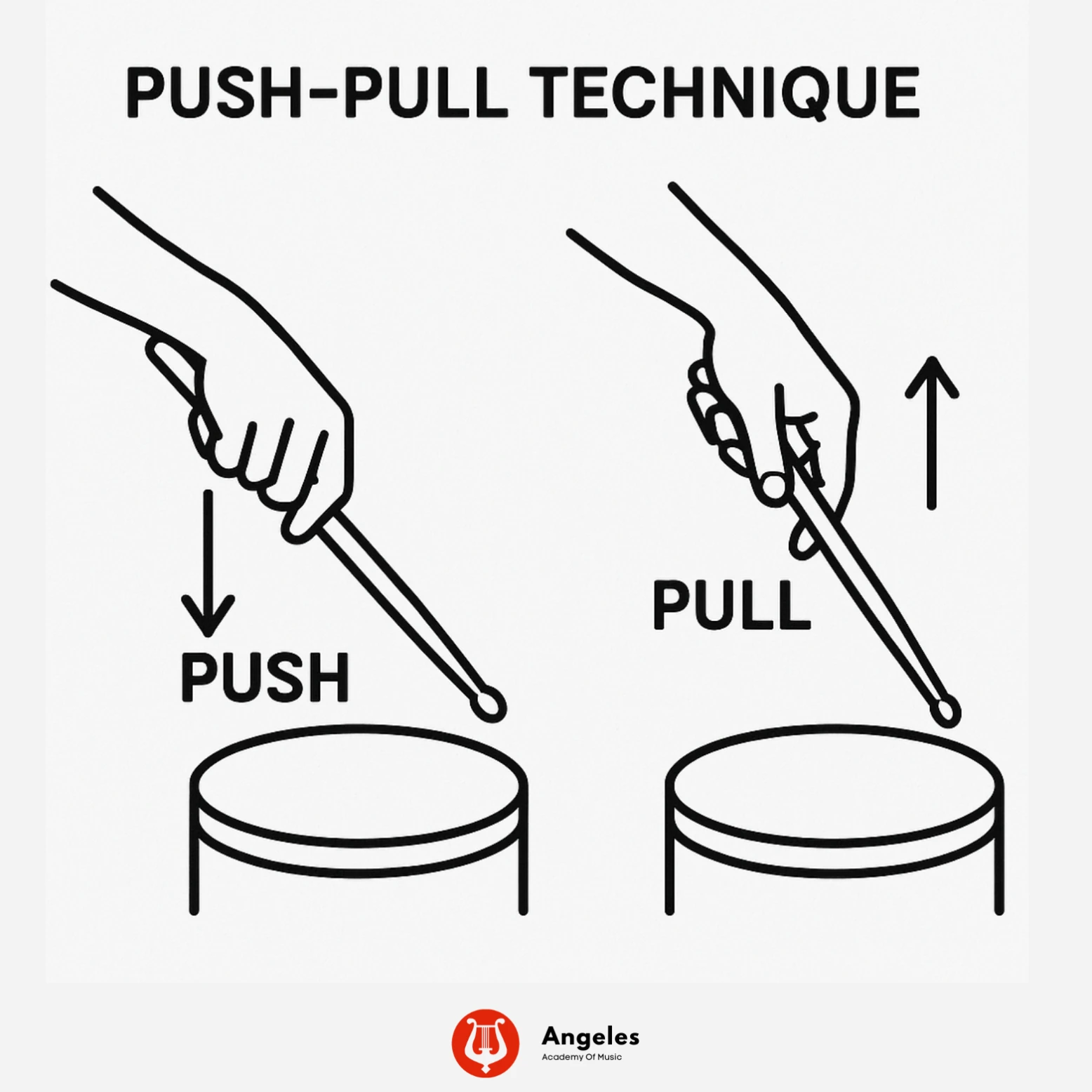 PUSH-PULL TECHNIQUE

PUSH

PULL

Angeles
Academy Of Music